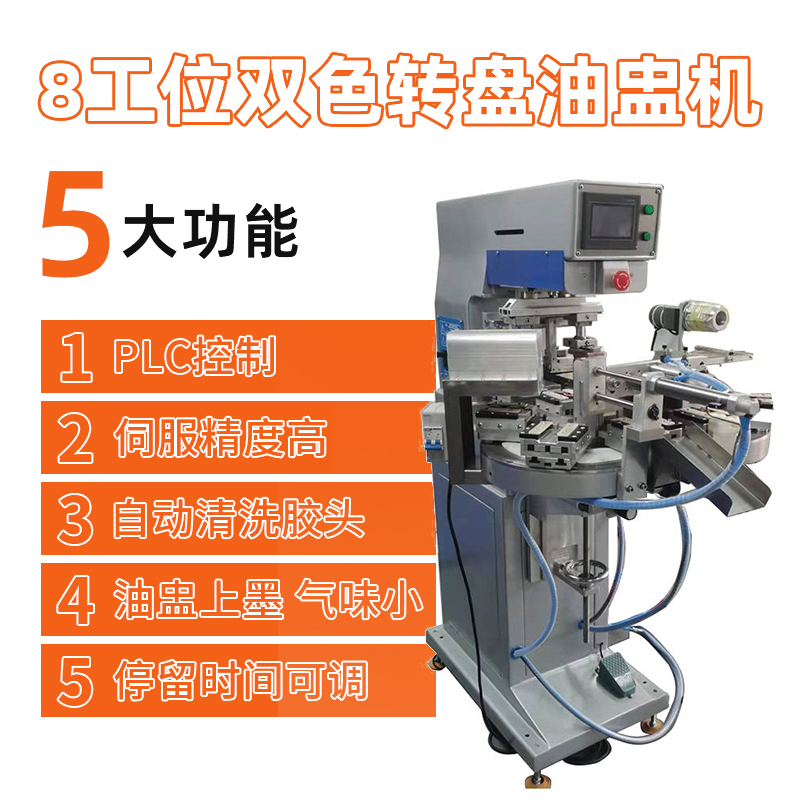 8工位双色转盘油盅机

5大功能

1 PLC控制

2 伺服精度高

3 自动清洗胶头

4 油盅上墨 气味小

5 停留时间可调